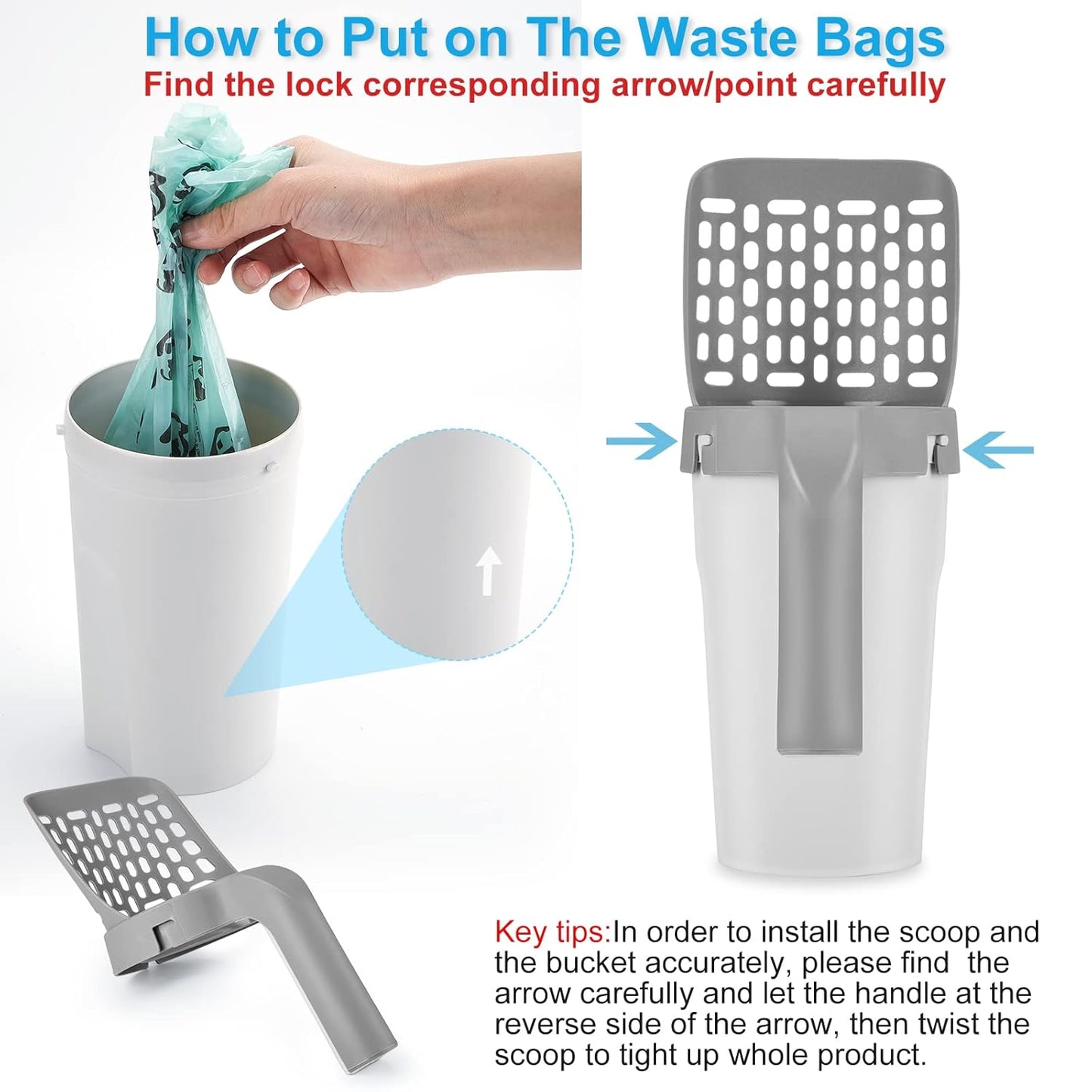 How to Put on The Waste Bags
Find the lock corresponding arrow/point carefully

Key tips:In order to install the scoop and the bucket accurately, please find the arrow carefully and let the handle at the reverse side of the arrow, then twist the scoop to tight up whole product.